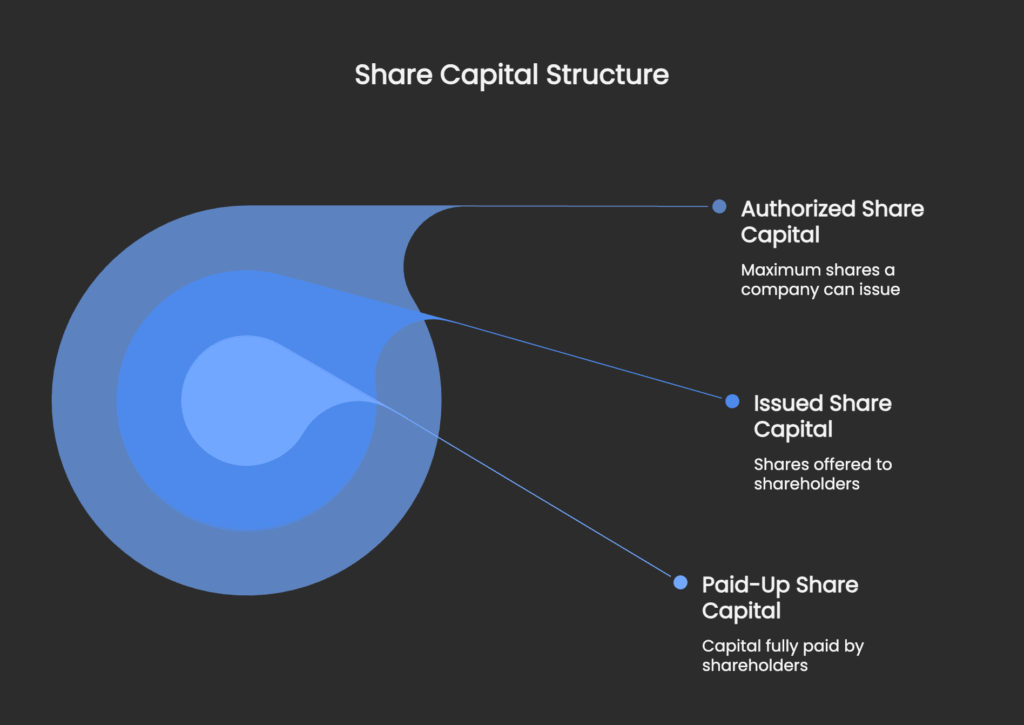 Share Capital Structure

Authorized Share Capital

Maximum shares a company can issue

Issued Share Capital

Shares offered to shareholders

Paid-Up Share Capital

Capital fully paid by shareholders