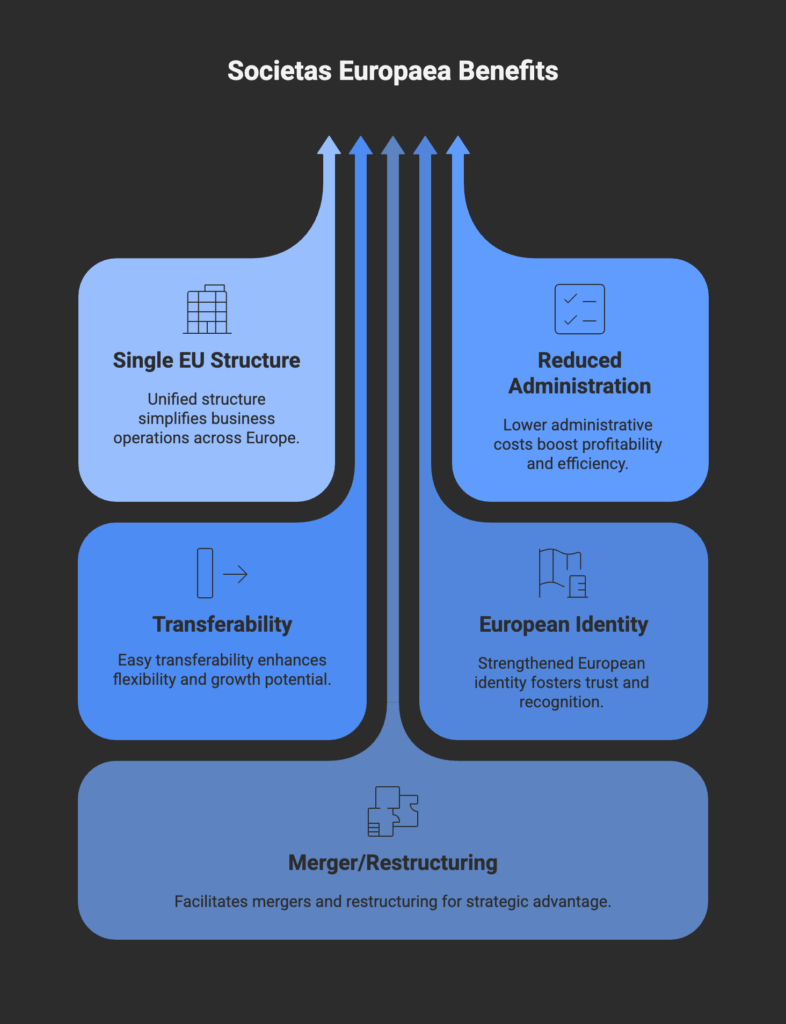 Societas Europaea Benefits

Single EU Structure

Unified structure simplifies business operations across Europe.

Reduced Administration

Lower administrative costs boost profitability and efficiency.

Transferability

Easy transferability enhances flexibility and growth potential.

European Identity

Strengthened European identity fosters trust and recognition.

Merger/Restructuring

Facilitates mergers and restructuring for strategic advantage.