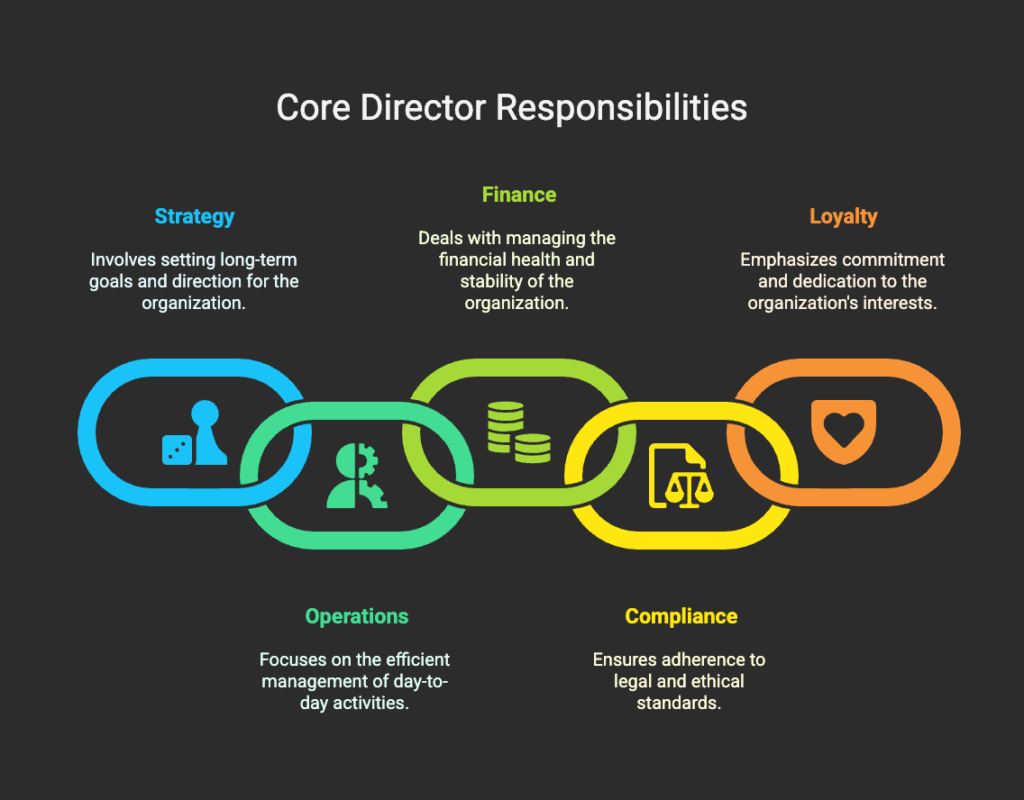 Core Director Responsibilities

Strategy

Involves setting long-term goals and direction for the organization.

Finance

Deals with managing the financial health and stability of the organization.

Loyalty

Emphasizes commitment and dedication to the organization's interests.

Operations

Focuses on the efficient management of day-to-day activities.

Compliance

Ensures adherence to legal and ethical standards.